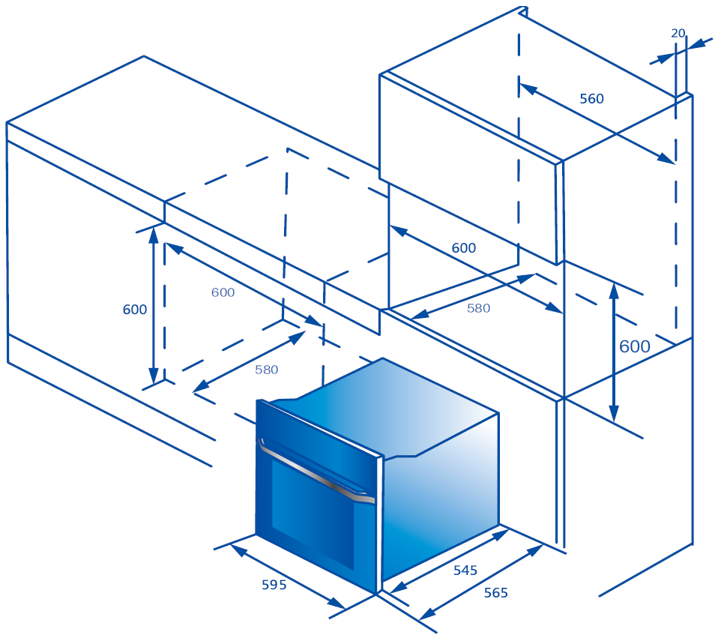 20
560
600
600
600
580
600
580
595
545
565